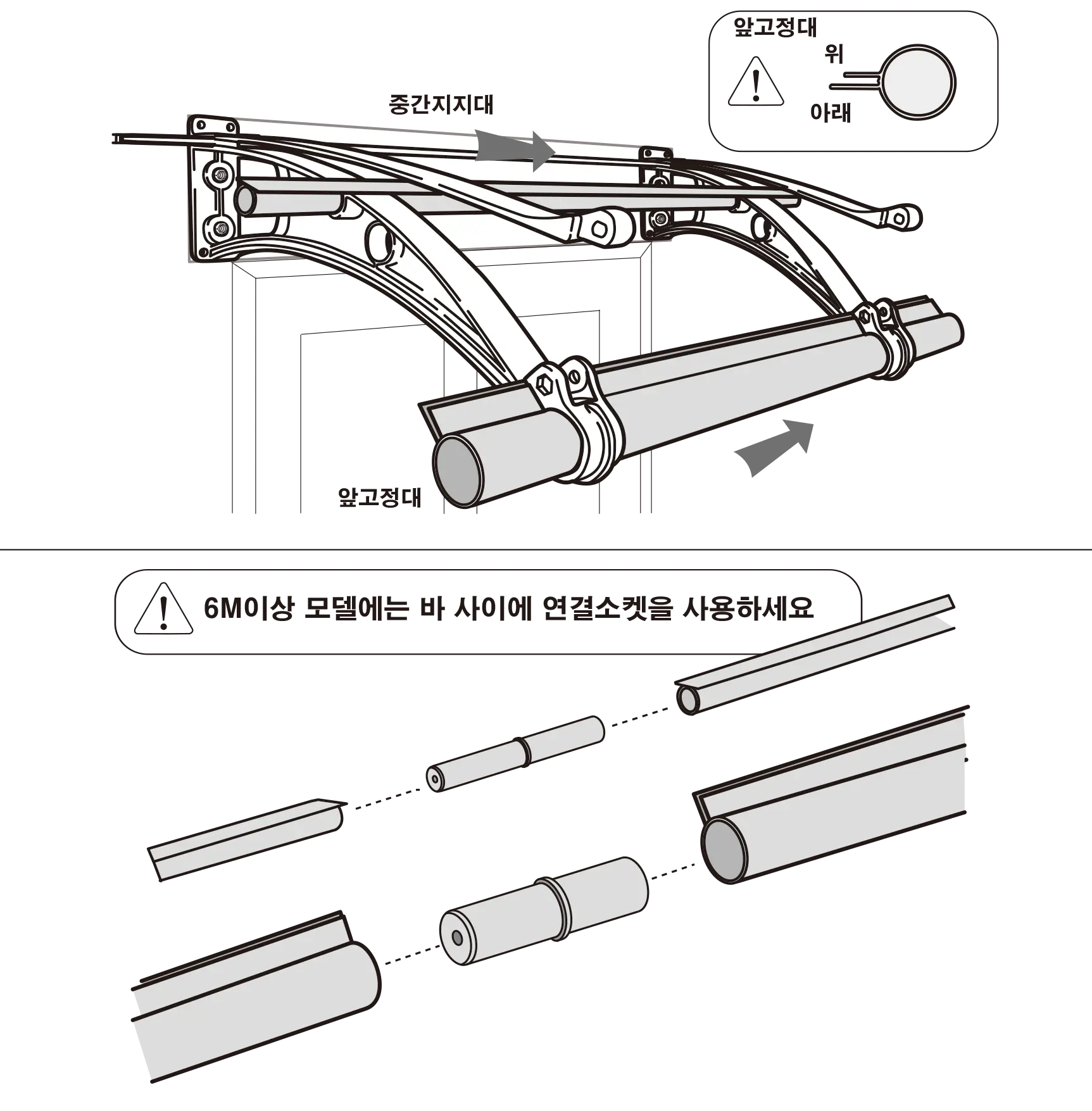 앞고정대
위
아래

중간지지대

앞고정대

6M이상 모델에는 바 사이에 연결소켓을 사용하세요